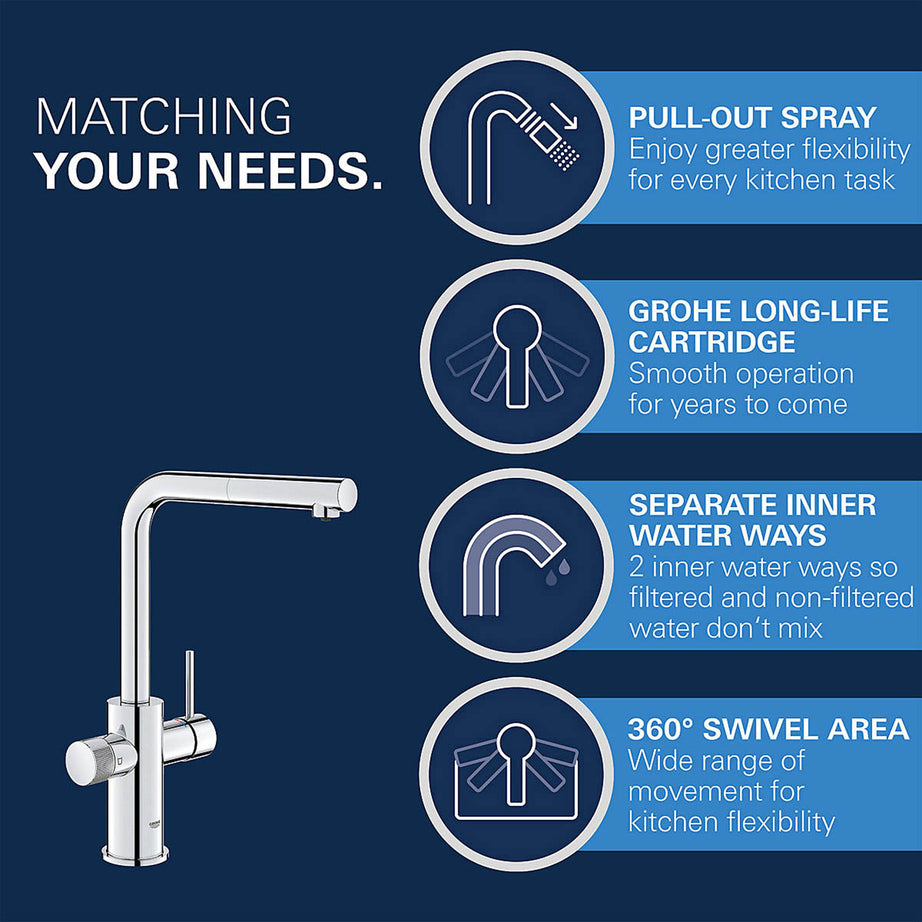 MATCHING
YOUR NEEDS.

PULL-OUT SPRAY
Enjoy greater flexibility for every kitchen task

GROHE LONG-LIFE CARTRIDGE
Smooth operation for years to come

SEPARATE INNER WATER WAYS
2 inner water ways so filtered and non-filtered water don't mix

360° SWIVEL AREA
Wide range of movement for kitchen flexibility

GROHE